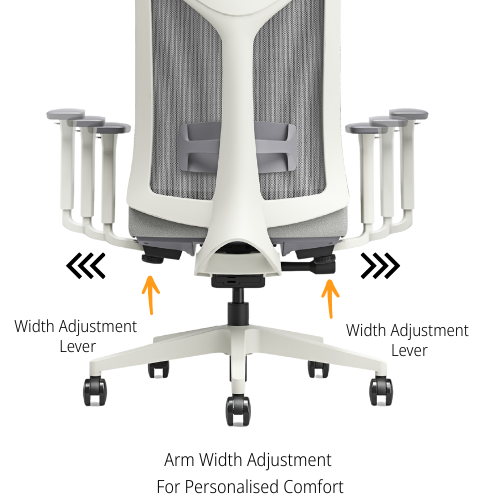 Width Adjustment Lever

Width Adjustment Lever

Arm Width Adjustment
For Personalised Comfort